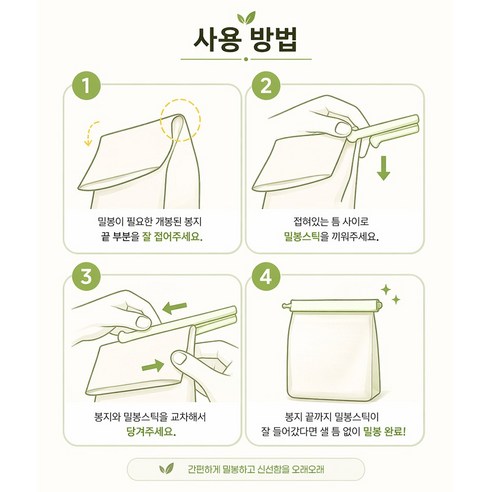 사용 방법

1

밀봉이 필요한 개봉된 봉지 끝 부분을 잘 접어주세요.

2

접혀있는 틈 사이로 밀봉스틱을 끼워주세요.

3

봉지와 밀봉스틱을 교차해서 당겨주세요.

4

봉지 끝까지 밀봉스틱이 잘 들어갔다면 샐 틈 없이 밀봉 완료!

간편하게 밀봉하고 신선함을 오래오래