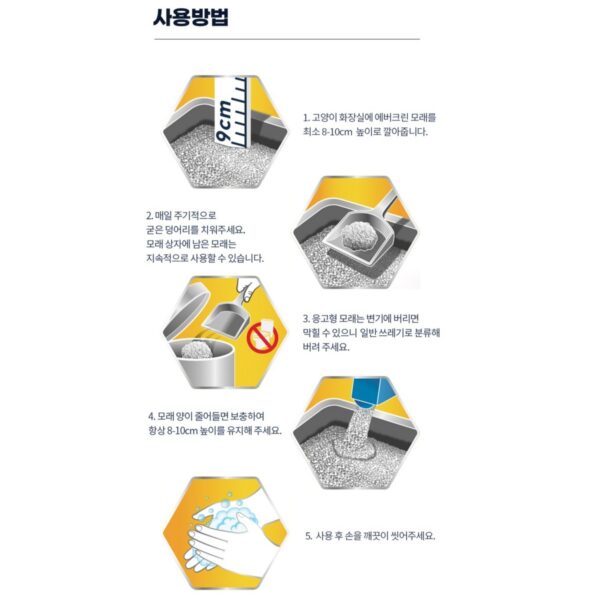 사용방법

9cm

1. 고양이 화장실에 에버크린 모래를 최소 8-10cm 높이로 깔아줍니다.

2. 매일 주기적으로 굳은 덩어리를 치워주세요. 모래 상자에 남은 모래는 지속적으로 사용할 수 있습니다.

3. 응고형 모래는 변기에 버리면 막힐 수 있으니 일반 쓰레기로 분류해 버려 주세요.

4. 모래 양이 줄어들면 보충하여 항상 8-10cm 높이를 유지해 주세요.

5. 사용 후 손을 깨끗이 씻어주세요.